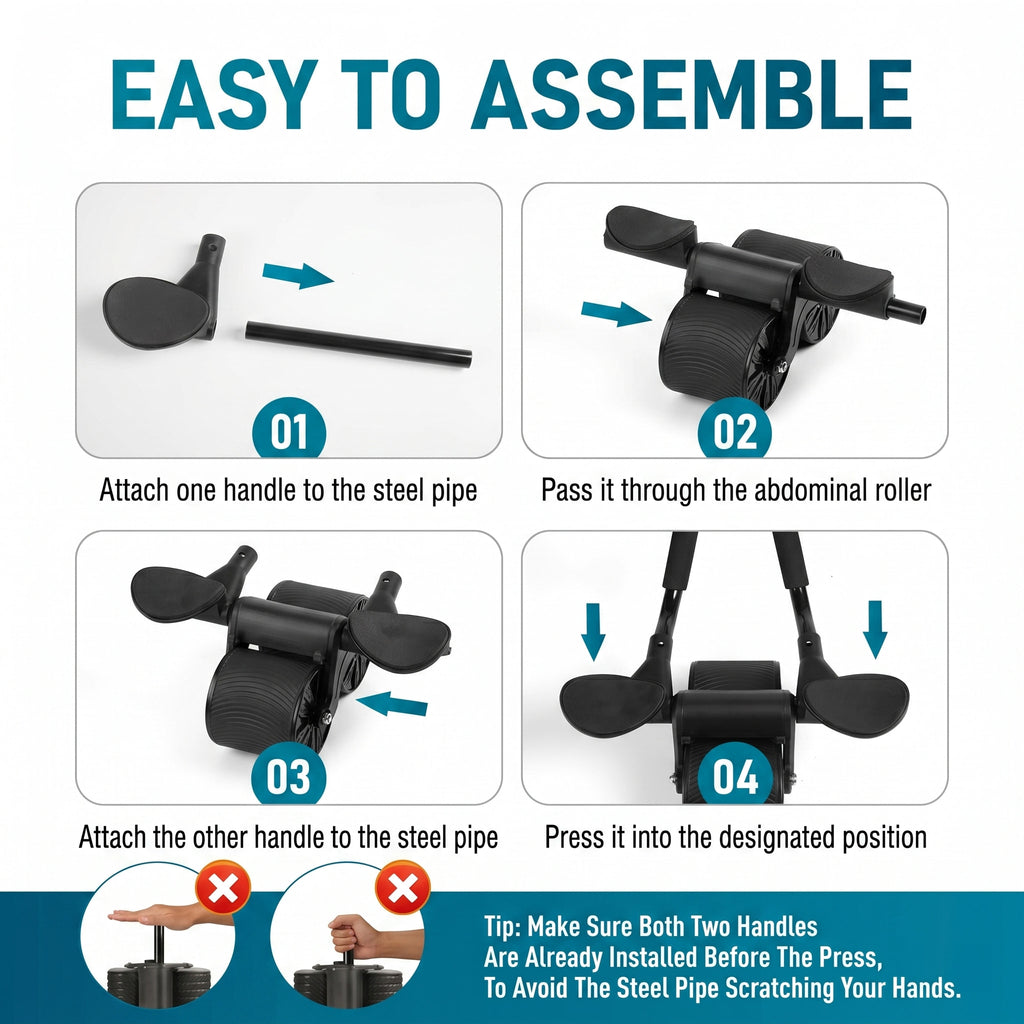 EASY TO ASSEMBLE

01
Attach one handle to the steel pipe

02
Pass it through the abdominal roller

03
Attach the other handle to the steel pipe

04
Press it into the designated position

Tip: Make Sure Both Two Handles Are Already Installed Before The Press, To Avoid The Steel Pipe Scratching Your Hands.